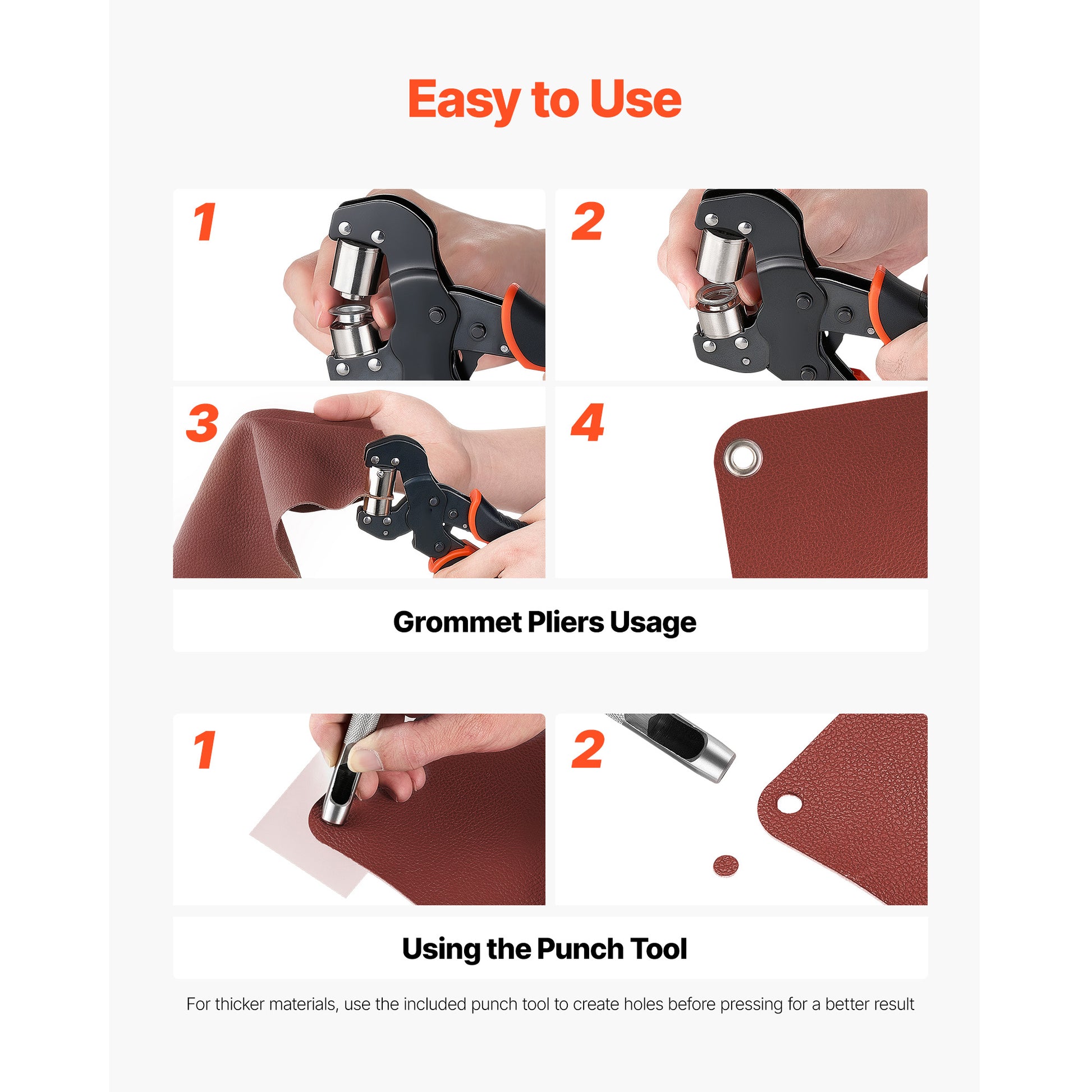 Easy to Use

1

2

3

4

Grommet Pliers Usage

1

2

Using the Punch Tool

For thicker materials, use the included punch tool to create holes before pressing for a better result